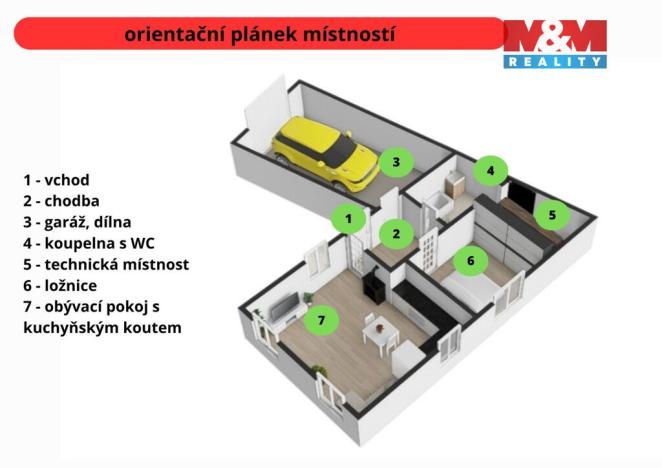 orientační plánek místností

M&M
REALITY

1 - vchod
2 - chodba
3 - garáž, dílna
4 - koupelna s WC
5 - technická místnost
6 - ložnice
7 - obývací pokoj s kuchyňským koutem

3
4
1
2
5
6
7